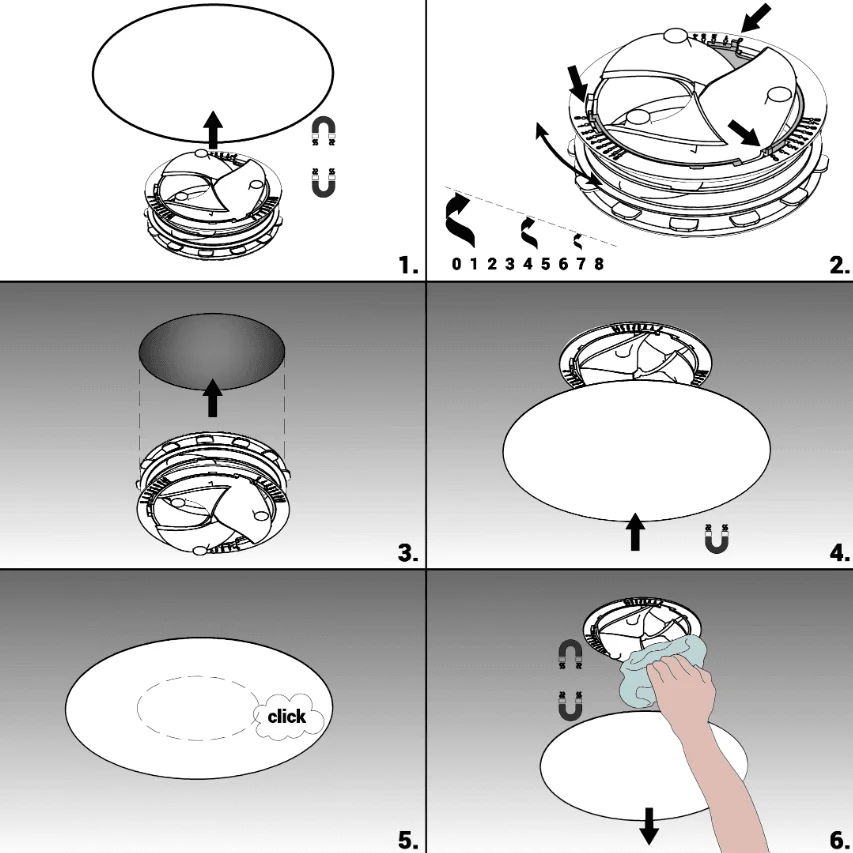 1.

0 1 2 3 4 5 6 7 8

2.

3.

4.

click

5.

6.