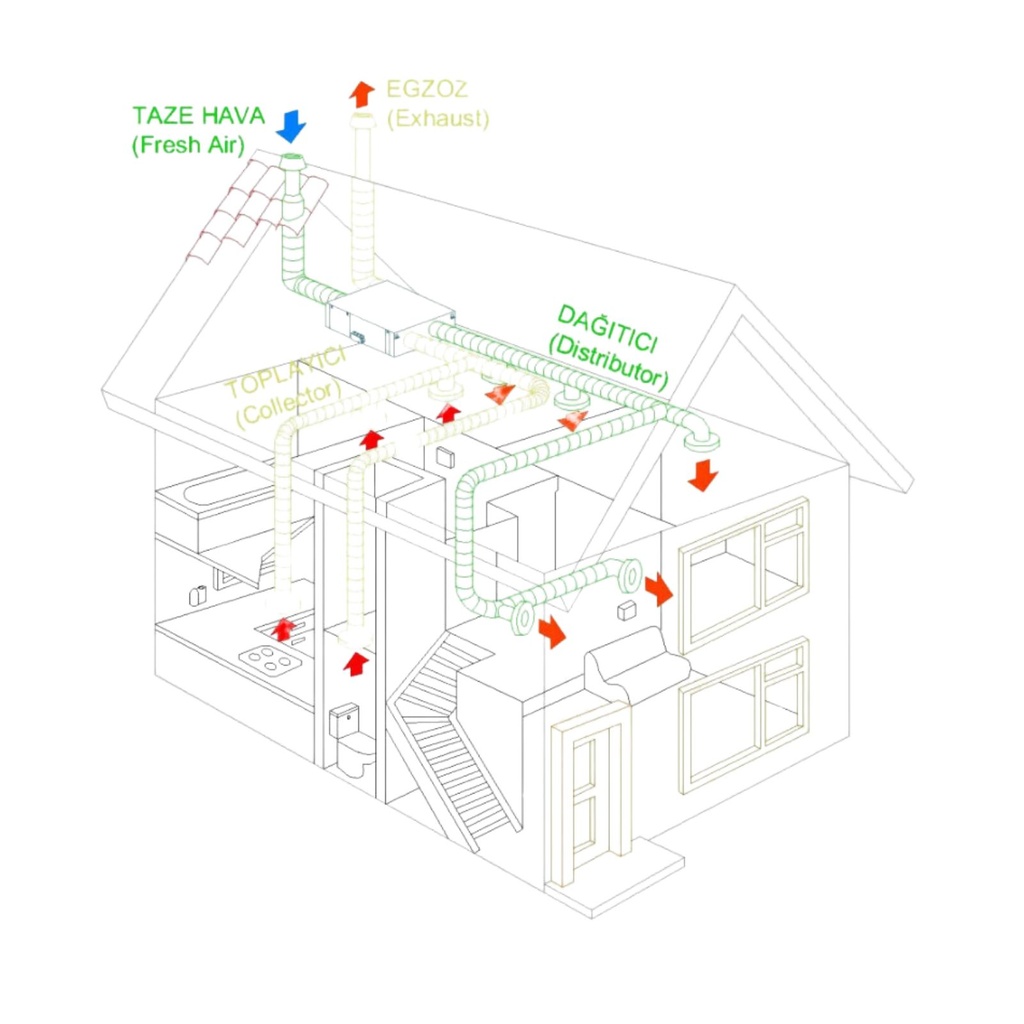 TAZE HAVA
(Fresh Air)

EGZOZ
(Exhaust)

DAĞITICI
(Distributor)

TOPLAYICI
(Collector)